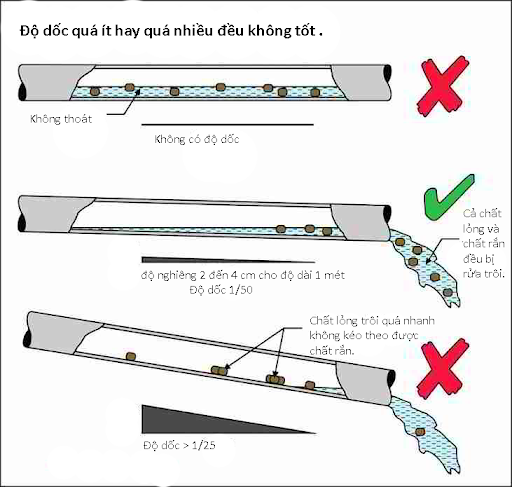 Độ dốc quá ít hay quá nhiều đều không tốt .

Không thoát

Không có độ dốc

Cả chất lỏng và chất rắn đều bị rửa trôi.

độ nghiêng 2 đến 4 cm cho độ dài 1 mét
Độ dốc 1/50

Chất lỏng trôi quá nhanh không kéo theo được chất rắn.

Độ dốc > 1/25